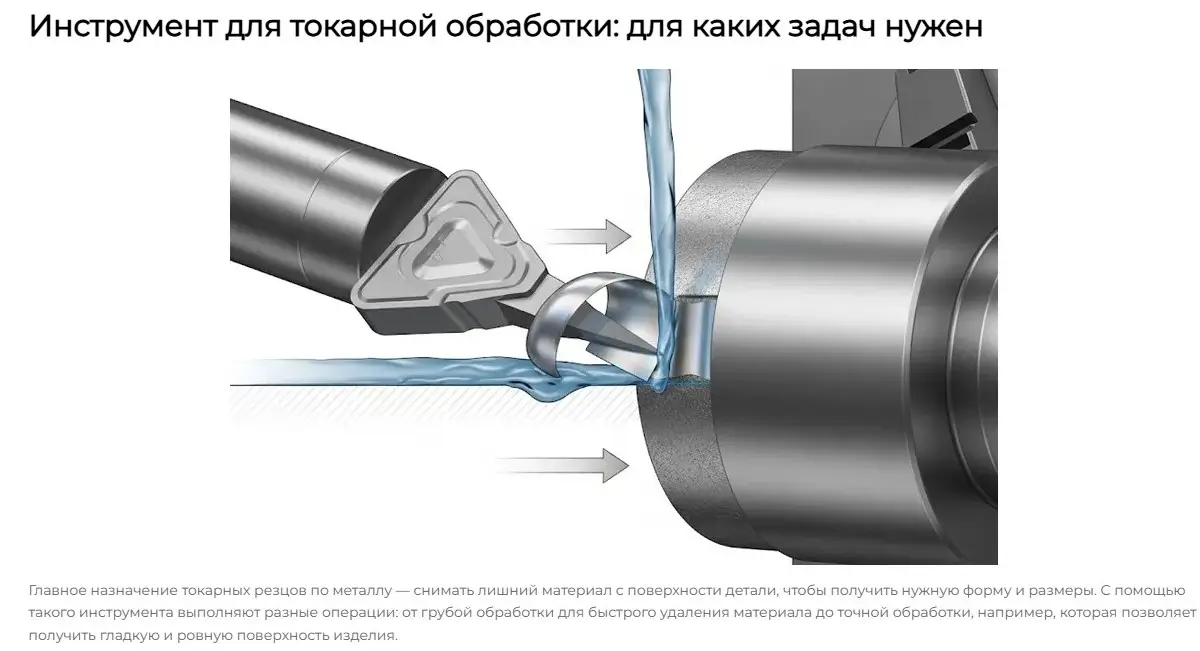 Инструмент для токарной обработки: для каких задач нужен

Главное назначение токарных резцов по металлу — снимать лишний материал с поверхности детали, чтобы получить нужную форму и размеры. С помощью такого инструмента выполняют разные операции: от грубой обработки для быстрого удаления материала до точной обработки, например, которая позволяет получить гладкую и ровную поверхность изделия.